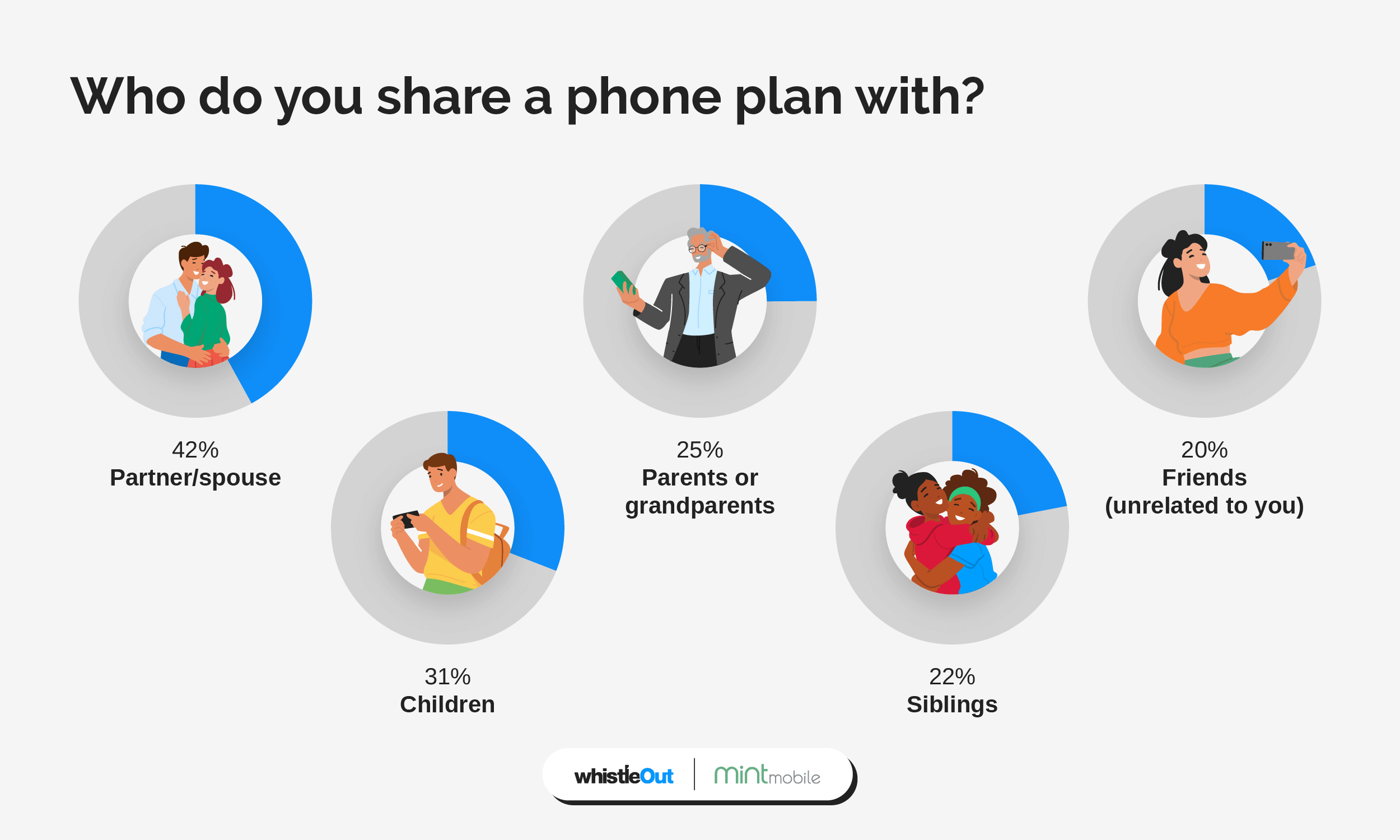 Who do you share a phone plan with?

42%
Partner/spouse

31%
Children

25%
Parents or grandparents

22%
Siblings

20%
Friends (unrelated to you)

whistleOut | mintmobile