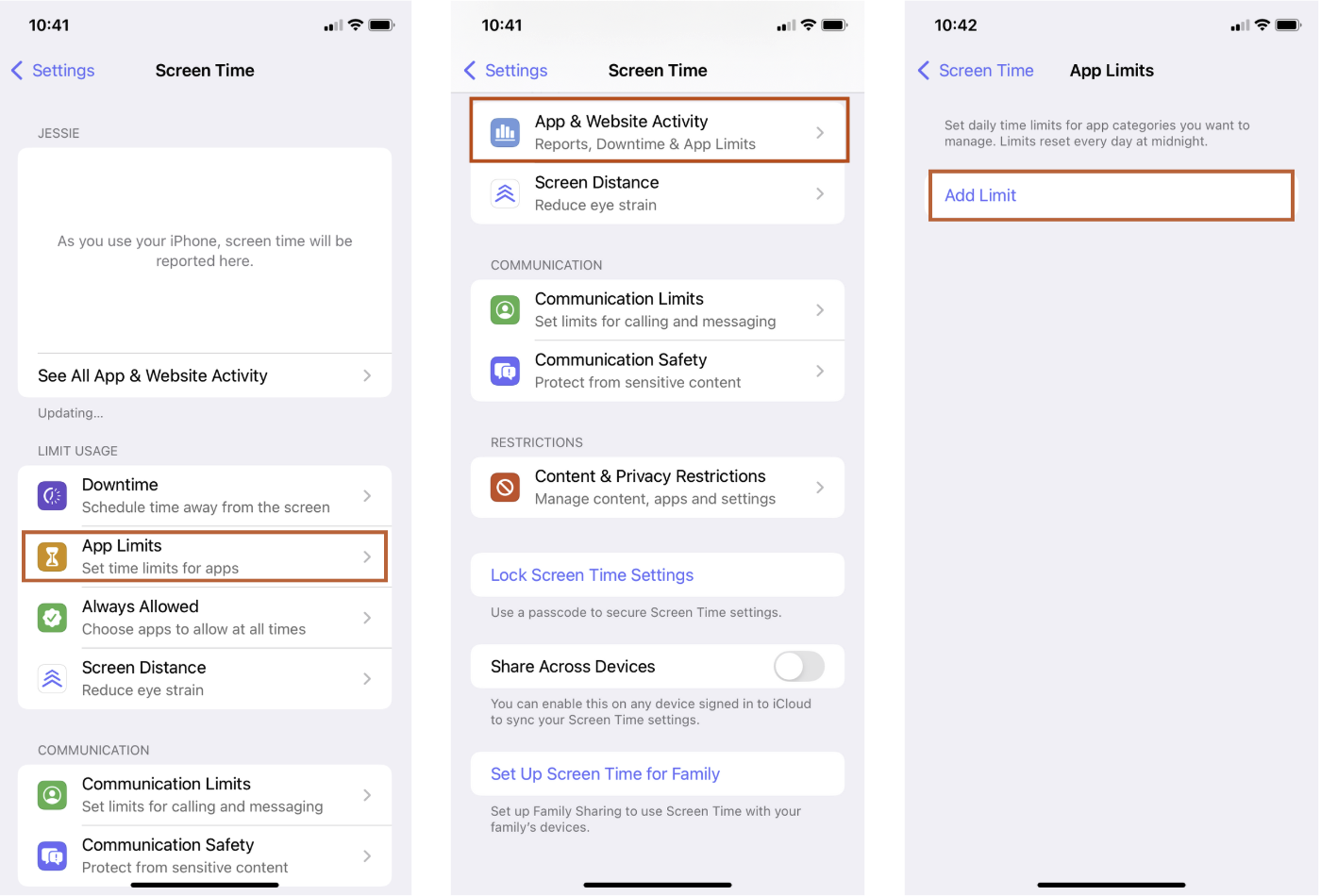 10:41

Settings Screen Time

JESSIE

As you use your iPhone, screen time will be reported here.

See All App & Website Activity

Updating...

LIMIT USAGE

Downtime
Schedule time away from the screen

App Limits
Set time limits for apps

Always Allowed
Choose apps to allow at all times

Screen Distance
Reduce eye strain

COMMUNICATION

Communication Limits
Set limits for calling and messaging

Communication Safety
Protect from sensitive content

10:41

Settings Screen Time

App & Website Activity
Reports, Downtime & App Limits

Screen Distance
Reduce eye strain

COMMUNICATION

Communication Limits
Set limits for calling and messaging

Communication Safety
Protect from sensitive content

RESTRICTIONS

Content & Privacy Restrictions
Manage content, apps and settings

Lock Screen Time Settings

Use a passcode to secure Screen Time settings.

Share Across Devices

You can enable this on any device signed in to iCloud to sync your Screen Time settings.

Set Up Screen Time for Family

Set up Family Sharing to use Screen Time with your family's devices.

10:42

Screen Time App Limits

Set daily time limits for app categories you want to manage. Limits reset every day at midnight.

Add Limit